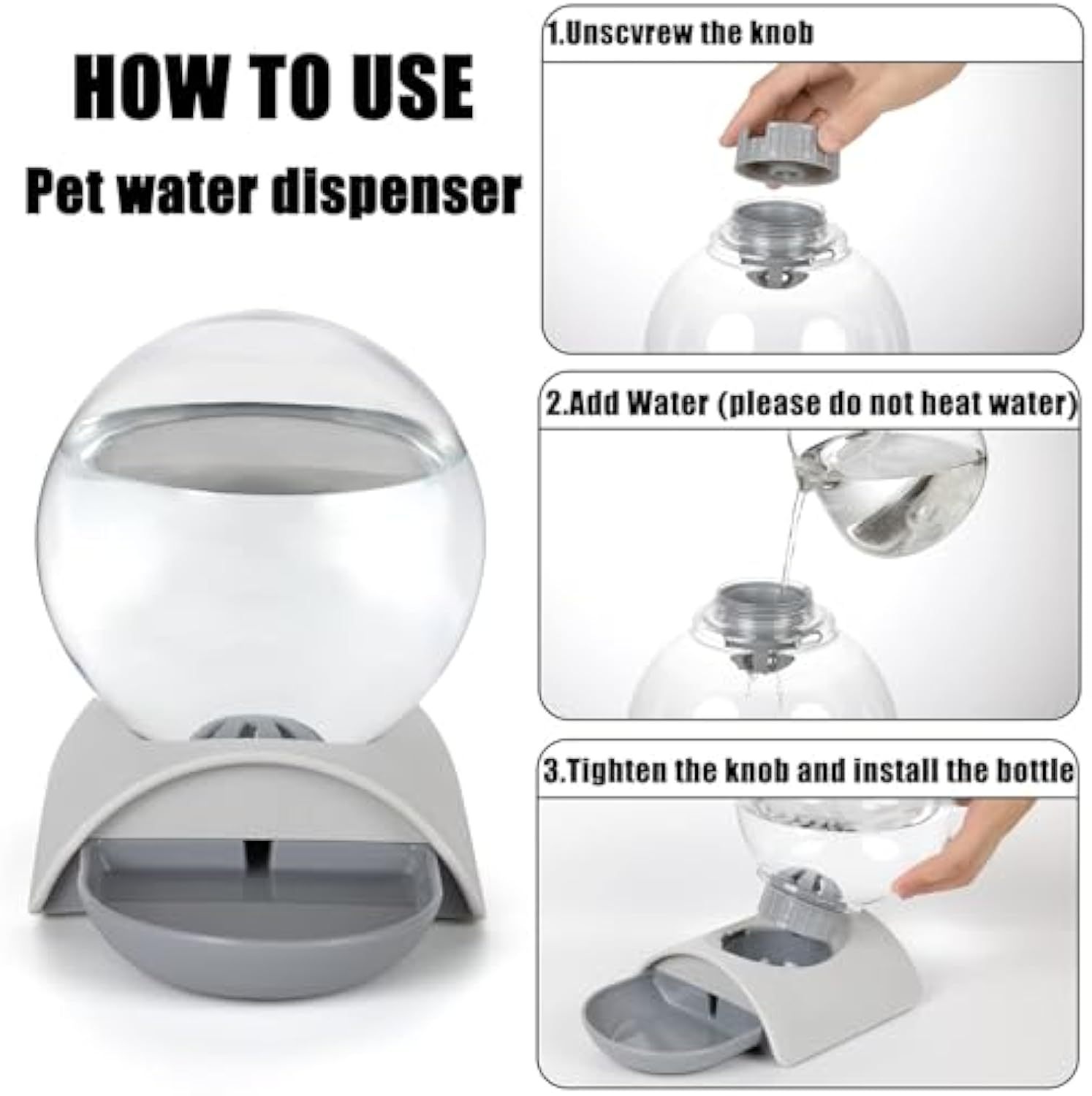 HOW TO USE
Pet water dispenser

1.Unscvrew the knob

2.Add Water (please do not heat water)

3.Tighten the knob and install the bottle